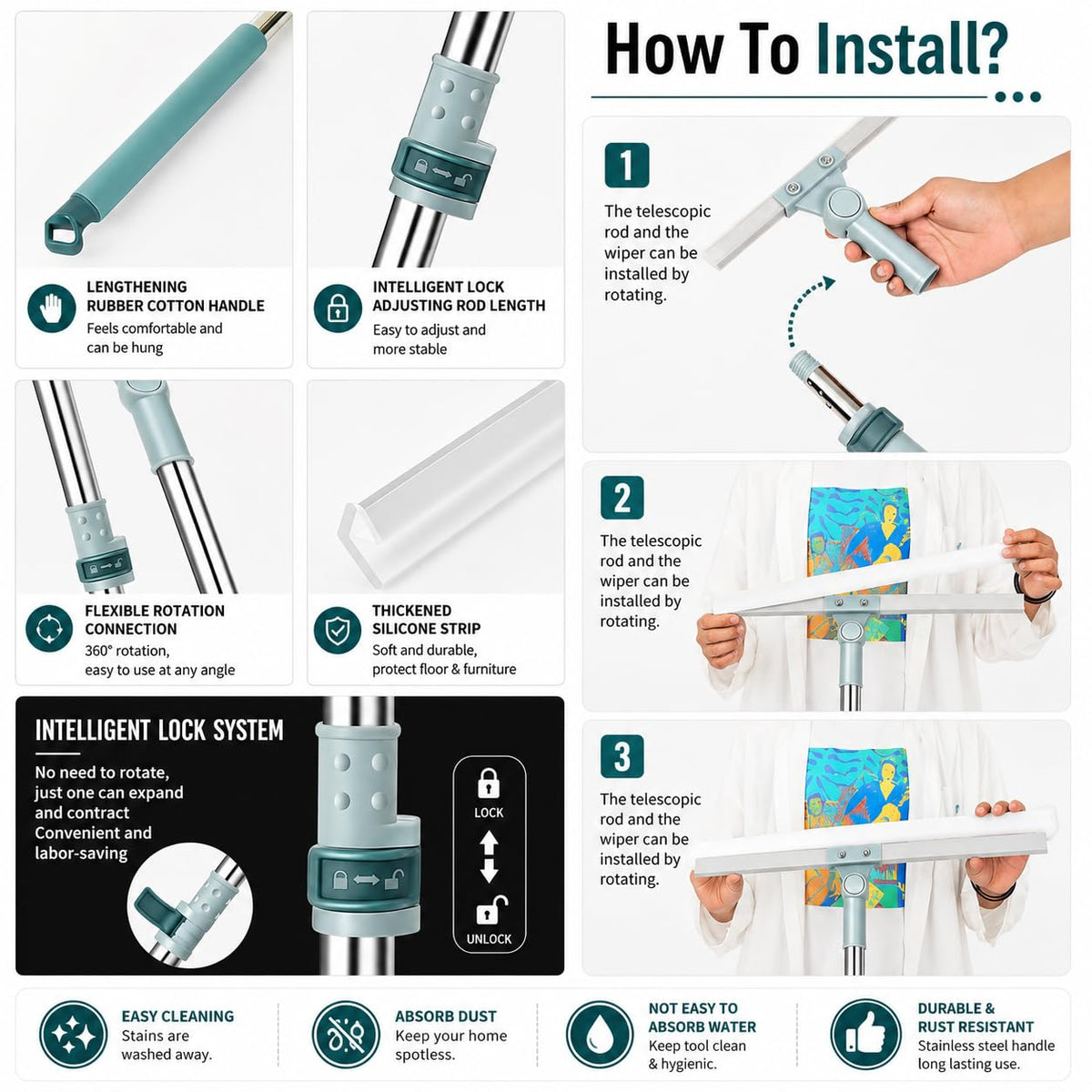 LENGTHENING RUBBER COTTON HANDLE
Feels comfortable and can be hung

INTELLIGENT LOCK ADJUSTING ROD LENGTH
Easy to adjust and more stable

FLEXIBLE ROTATION CONNECTION
360° rotation, easy to use at any angle

THICKENED SILICONE STRIP
Soft and durable, protect floor & furniture

INTELLIGENT LOCK SYSTEM
No need to rotate, just one can expand and contract
Convenient and labor-saving

LOCK

UNLOCK

How To Install?

1
The telescopic rod and the wiper can be installed by rotating.

2
The telescopic rod and the wiper can be installed by rotating.

3
The telescopic rod and the wiper can be installed by rotating.

EASY CLEANING
Stains are washed away.

ABSORB DUST
Keep your home spotless.

NOT EASY TO ABSORB WATER
Keep tool clean & hygienic.

DURABLE & RUST RESISTANT
Stainless steel handle long lasting use.